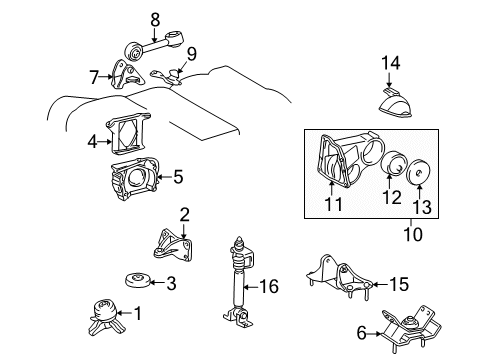 8
9
7
14
4
5
11
12
13
10
2
3
16
15
1
6