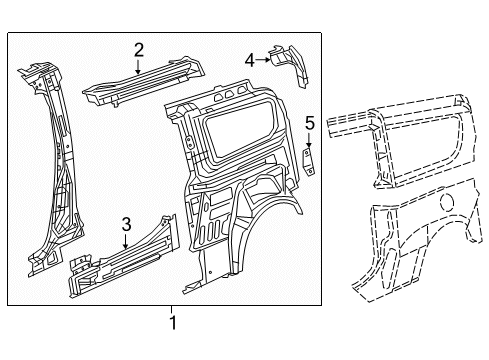 2
4
5
3
1