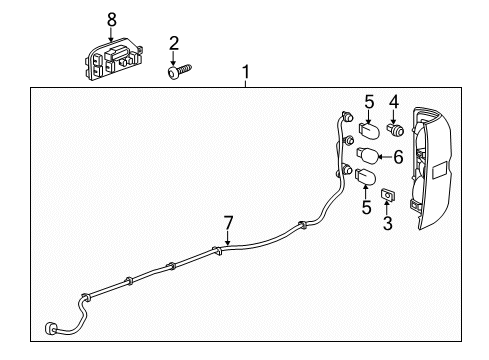 8
2
1
5
4
6
5
3
7